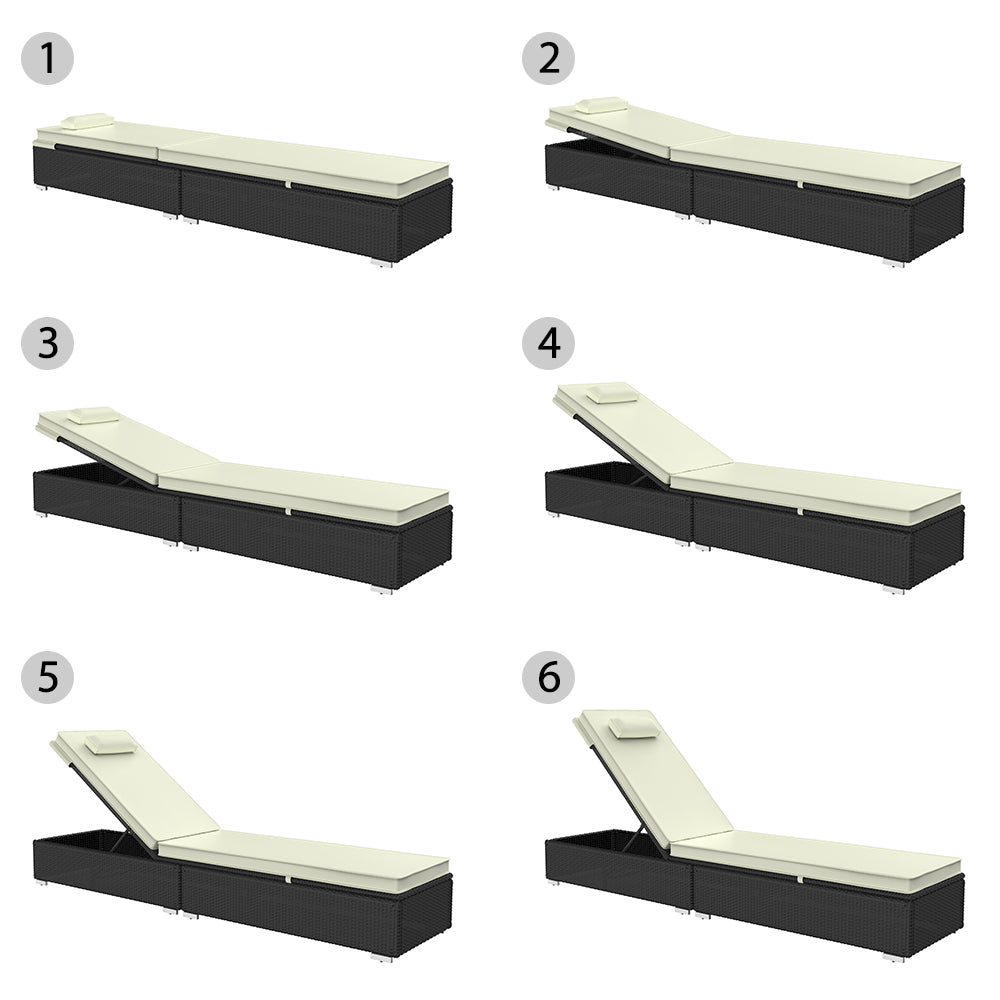 1

2

3

4

5

6