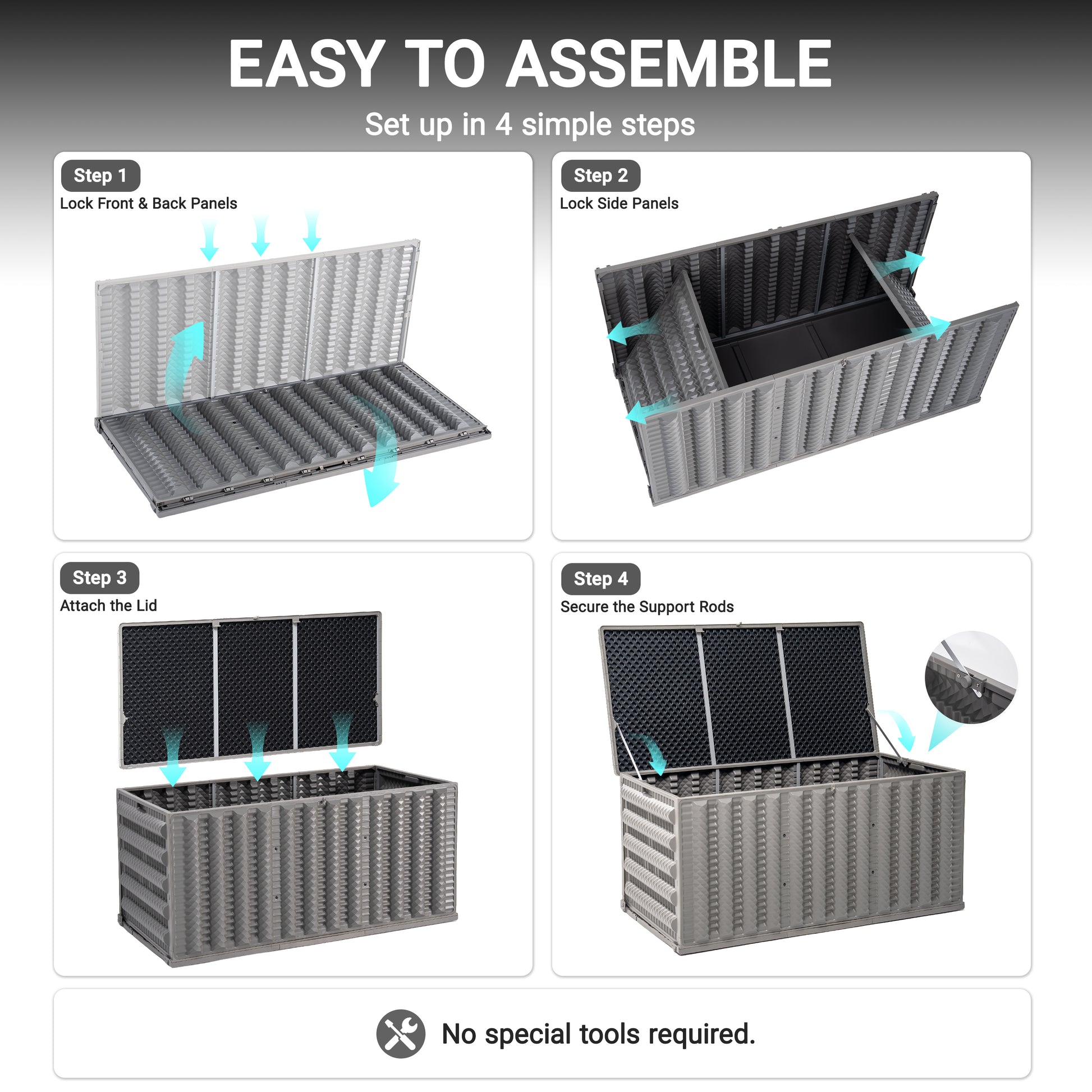 EASY TO ASSEMBLE

Set up in 4 simple steps

Step 1
Lock Front & Back Panels

Step 2
Lock Side Panels

Step 3
Attach the Lid

Step 4
Secure the Support Rods

No special tools required.